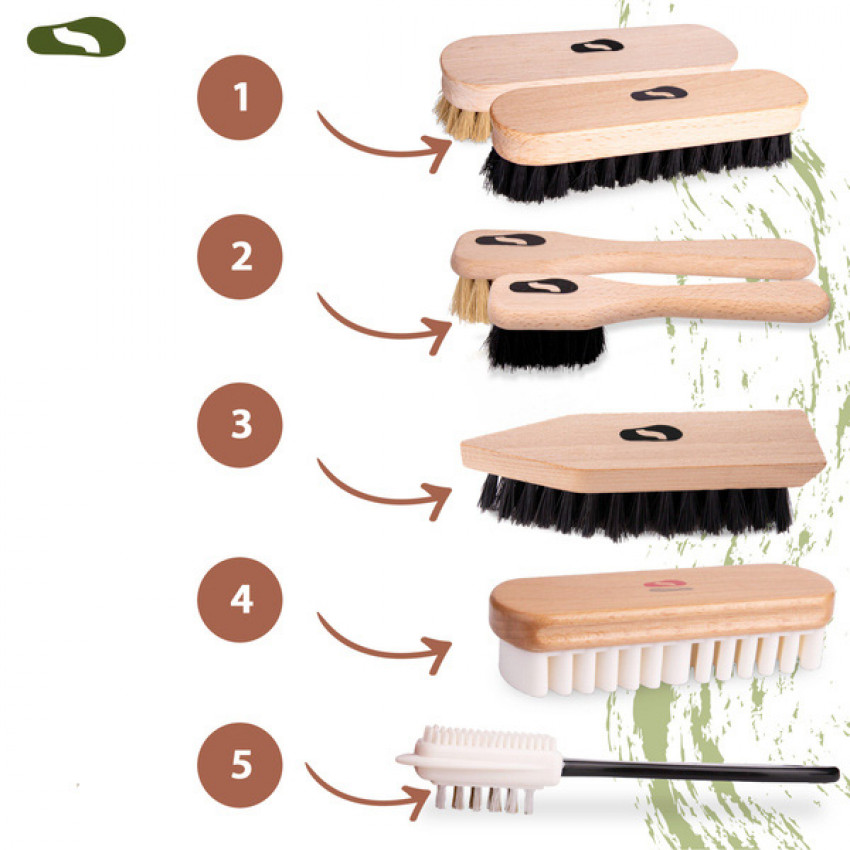 1

2

3

4

5